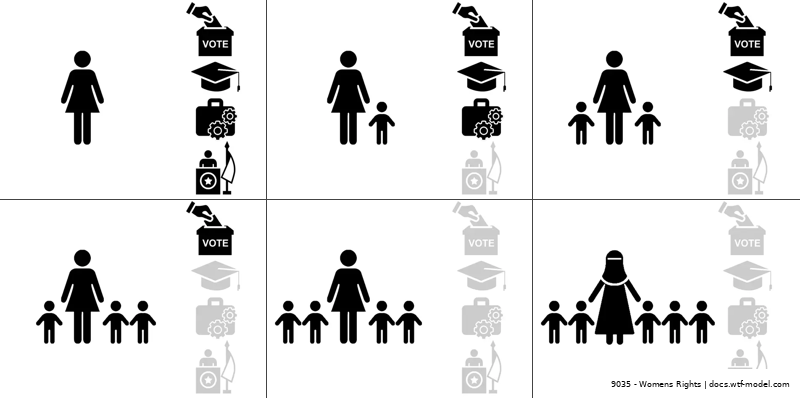 VOTE

VOTE

VOTE

VOTE

VOTE

VOTE

9035 - Womens Rights | docs.wtf-model.com